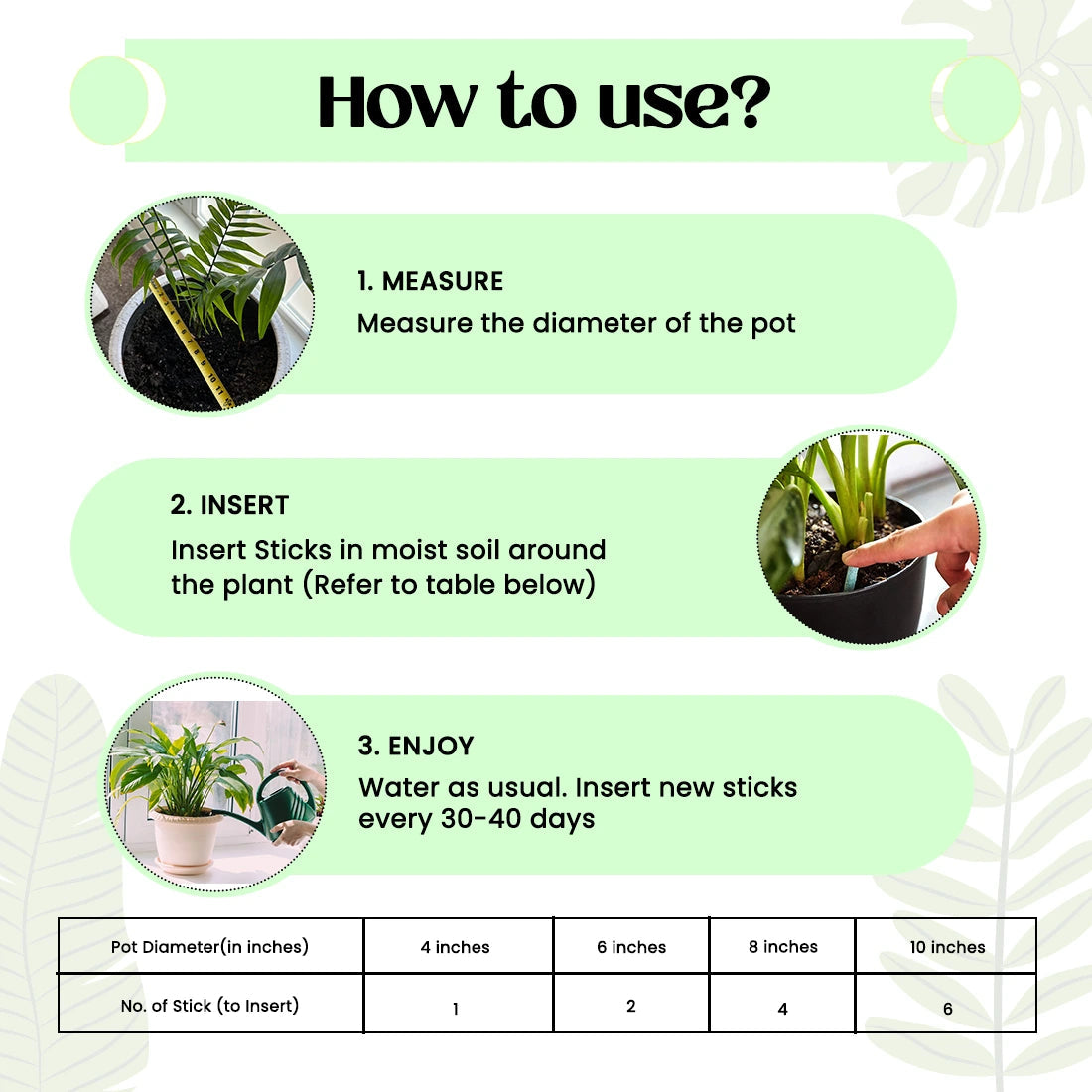 How to use?

1. MEASURE
Measure the diameter of the pot

2. INSERT
Insert Sticks in moist soil around the plant (Refer to table below)

3. ENJOY
Water as usual. Insert new sticks every 30-40 days

| Pot Diameter(in inches) | 4 inches | 6 inches | 8 inches | 10 inches |
|---|---|---|---|---|
| No. of Stick (to Insert) | 1 | 2 | 4 | 6 |